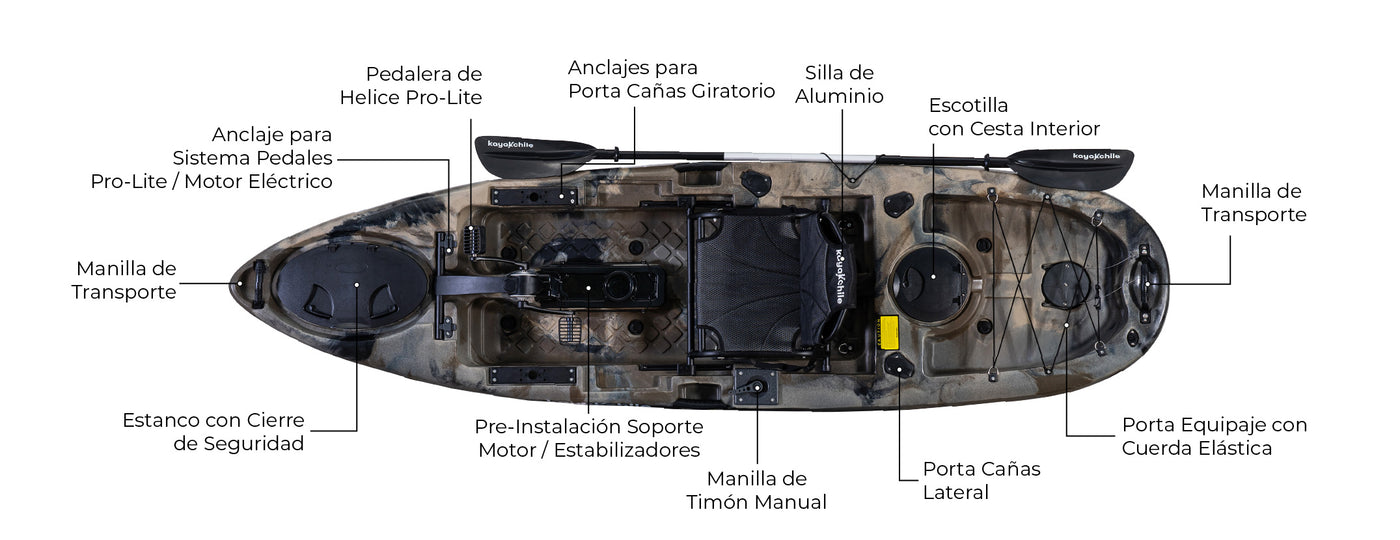 Pedalera de
Helice Pro-Lite

Anclajes para
Porta Cañas Giratorio

Silla de
Aluminio

Escotilla
con Cesta Interior

Anclaje para
Sistema Pedales
Pro-Lite / Motor Eléctrico

kayakchile

kayakchile

Manilla de
Transporte

Manilla de
Transporte

kayakchile

Estanco con Cierre
de Seguridad

Pre-Instalación Soporte
Motor / Estabilizadores

Manilla de
Timón Manual

Porta Cañas
Lateral

Porta Equipaje con
Cuerda Elástica